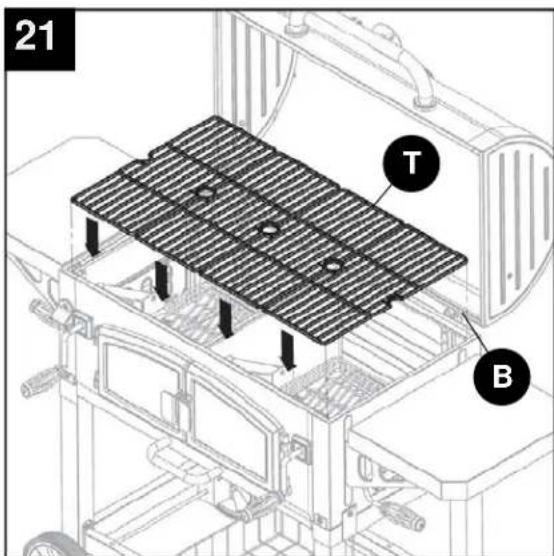 21

T

B