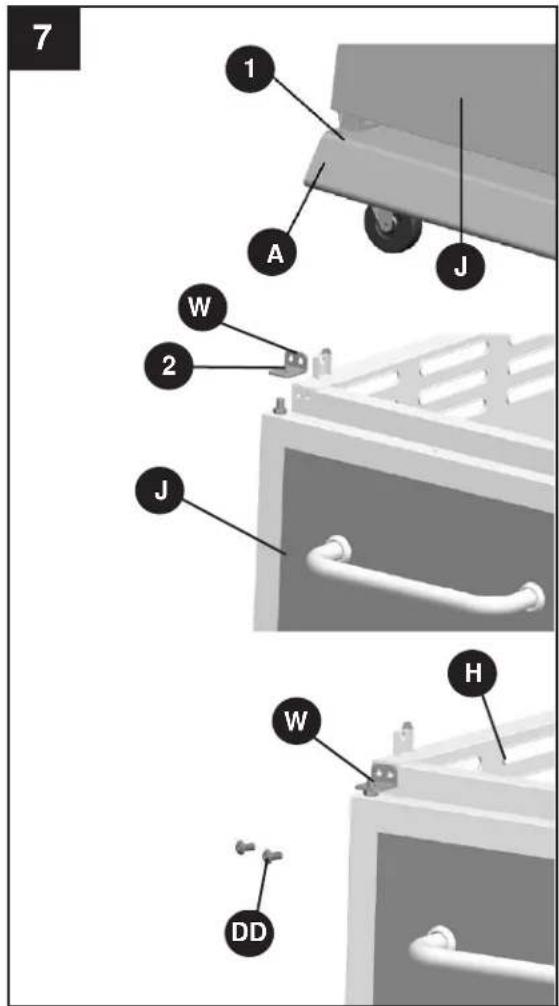 7

1

A

J

W

2

J

H

W

DD