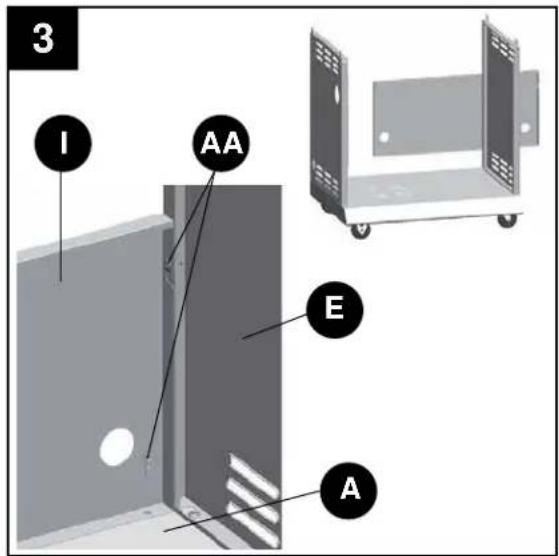 3

I

AA

E

A