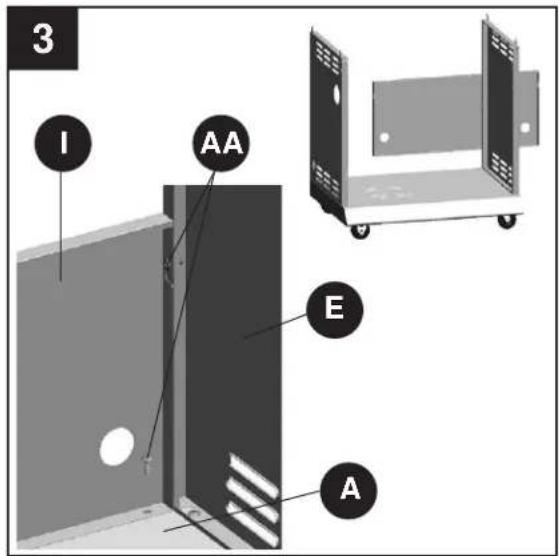 3

I

AA

E

A