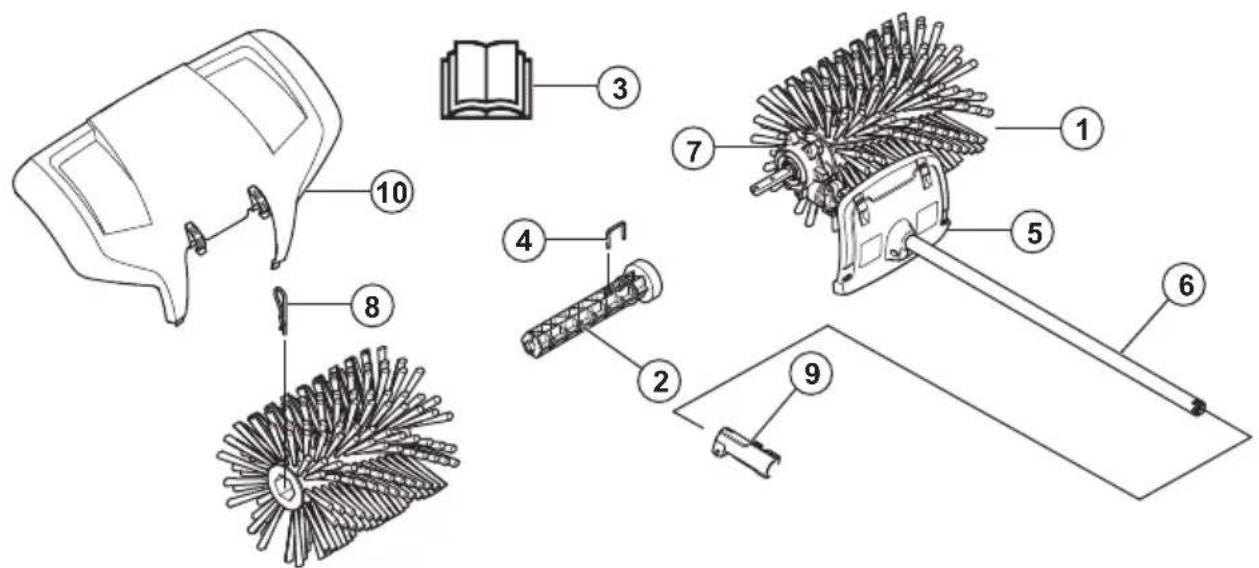 3
1
7
10
4
5
6
8
2
9