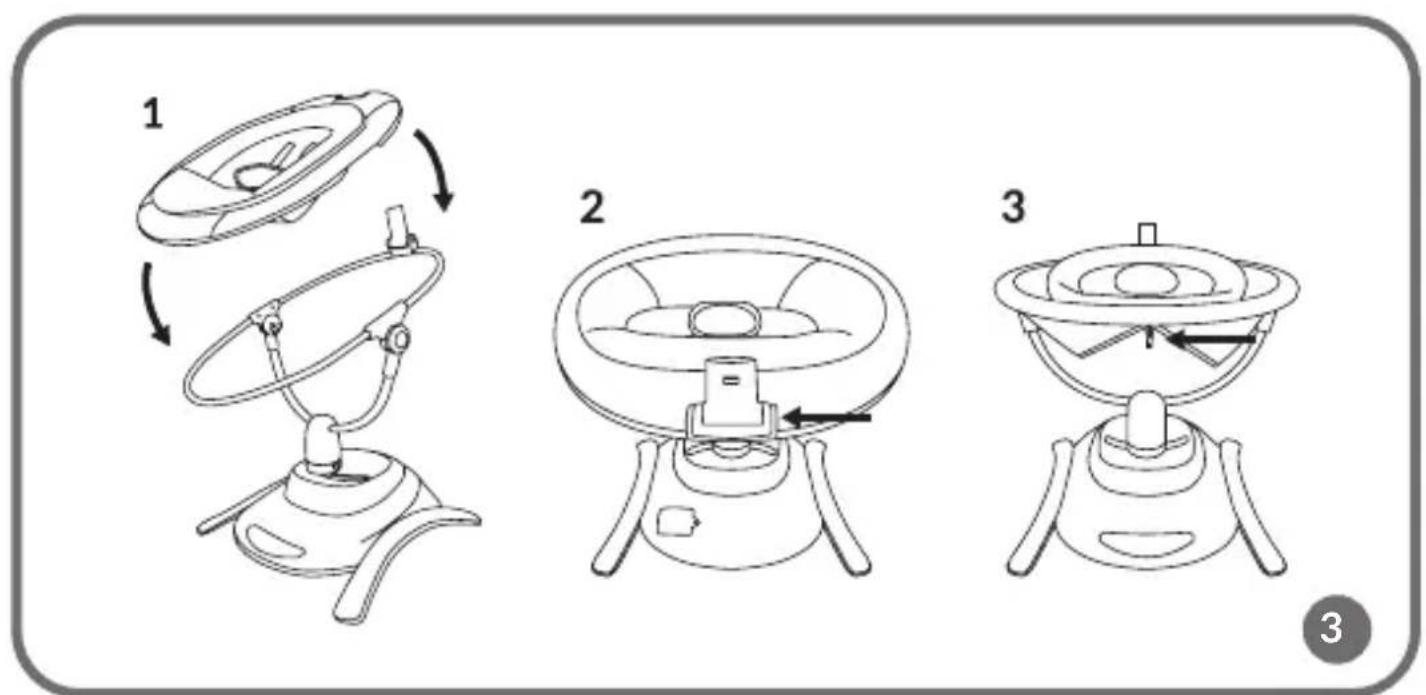 1

2

3

3