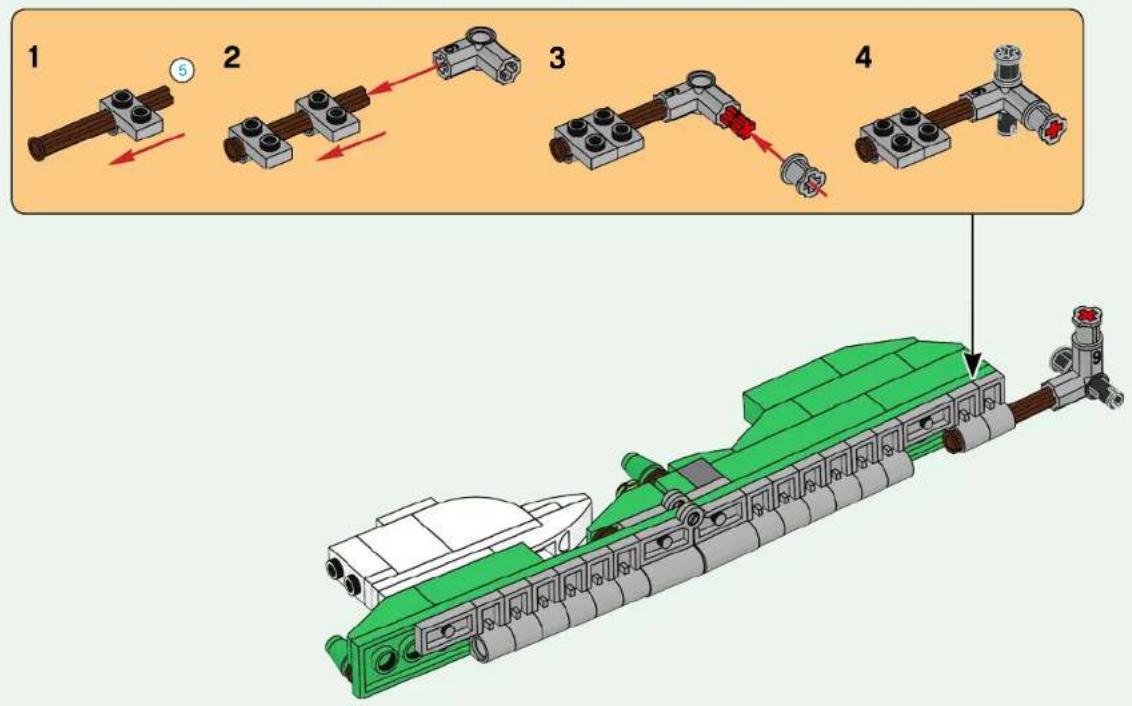 1
5
2
3
4
9