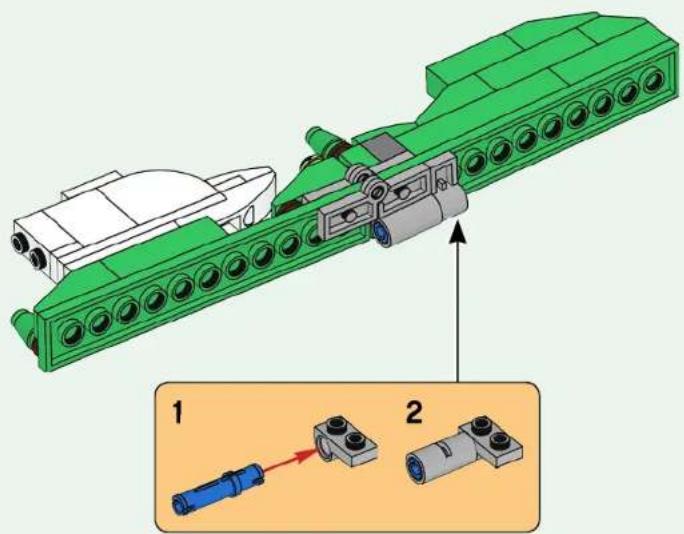 1

2