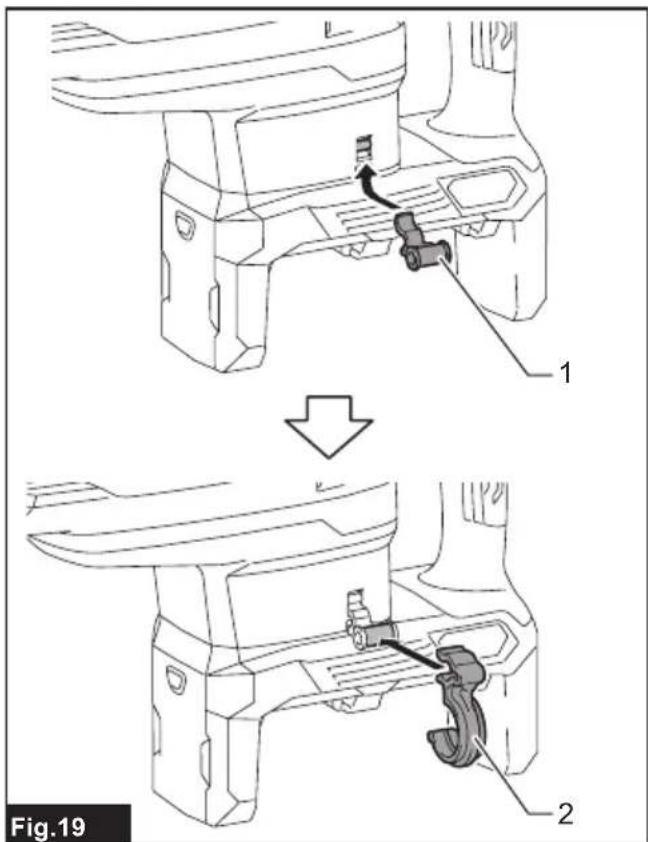 1

2

Fig.19