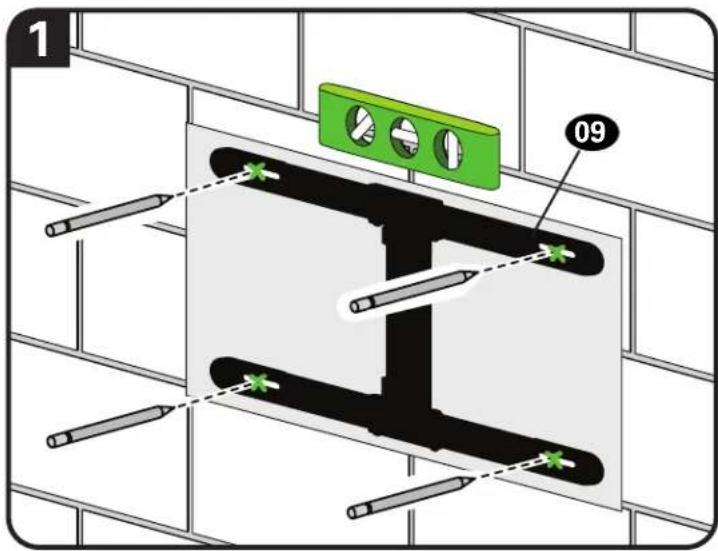 1

09