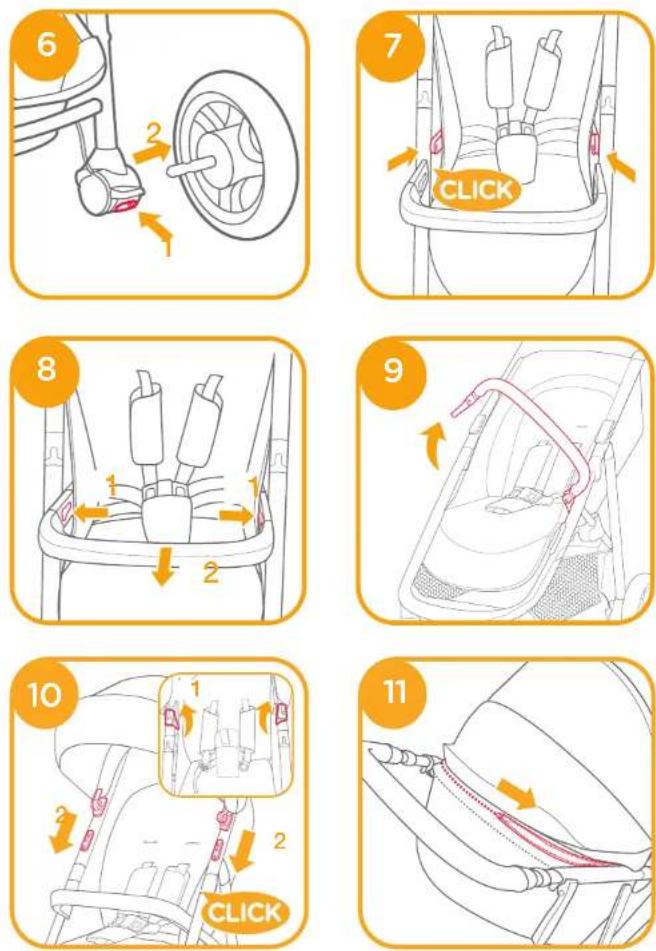 6
2
1

7
CLICK

8
1
1
2

9

10
1
2
2
CLICK

11