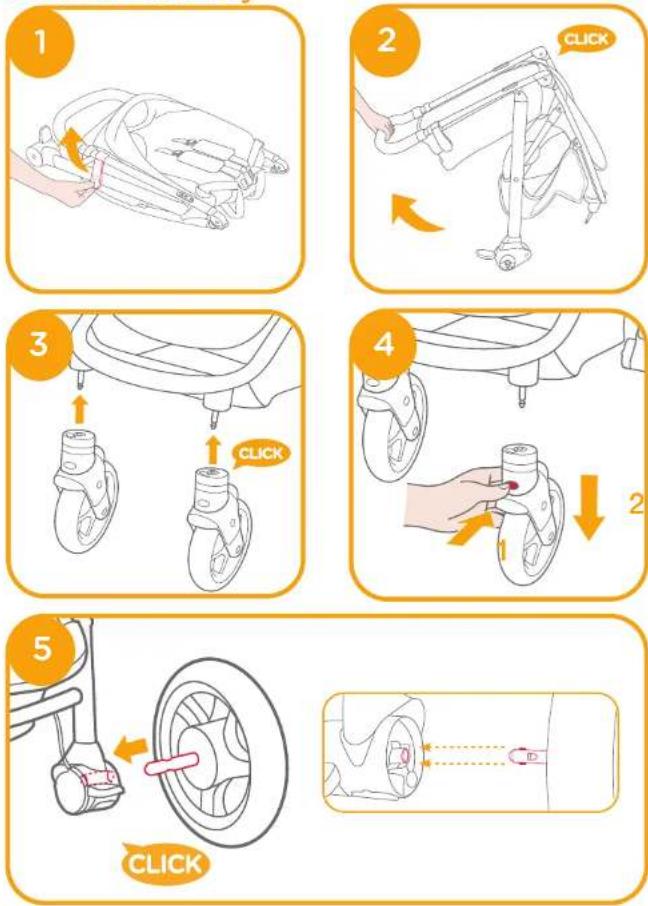 1

2

CLICK

3

CLICK

4

1

2

5

CLICK