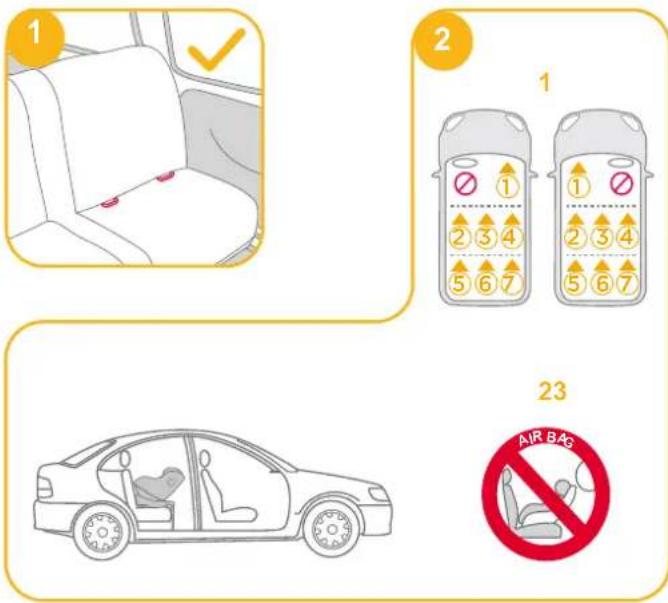 1

2

1

1 2 3 4 5 6 7

1 2 3 4 5 6 7

23

AIR BAG