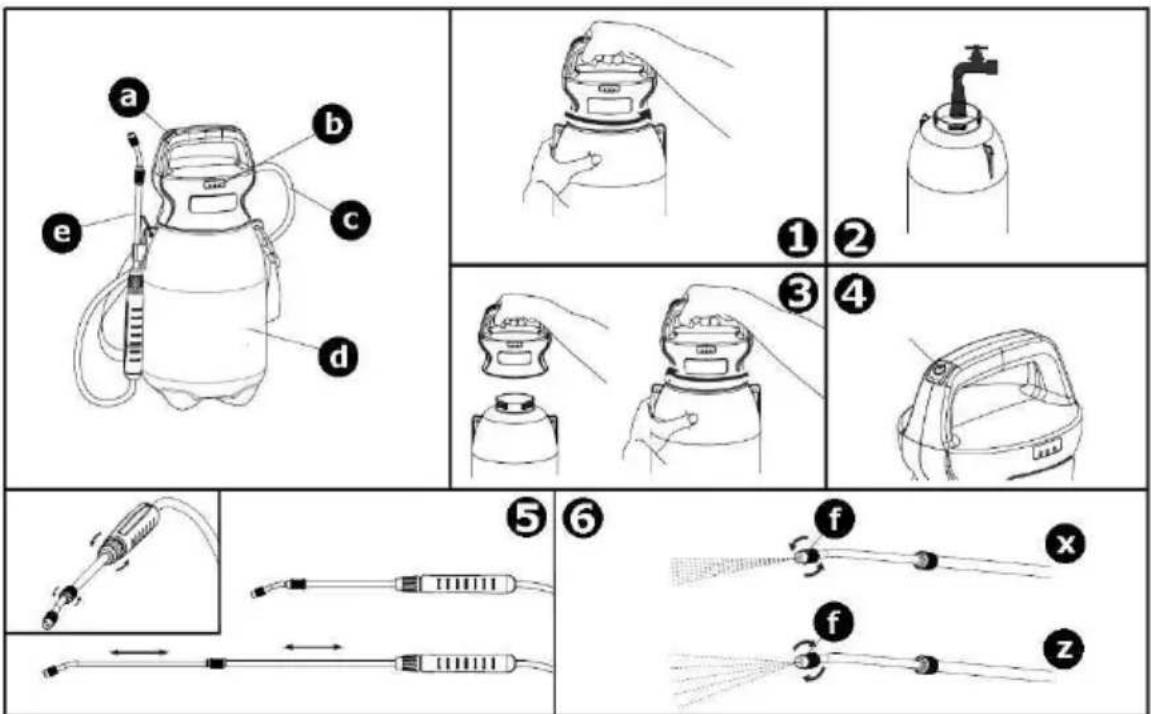 a
b
c
d
e
1
2
3
4
5
6
f
x
f
z