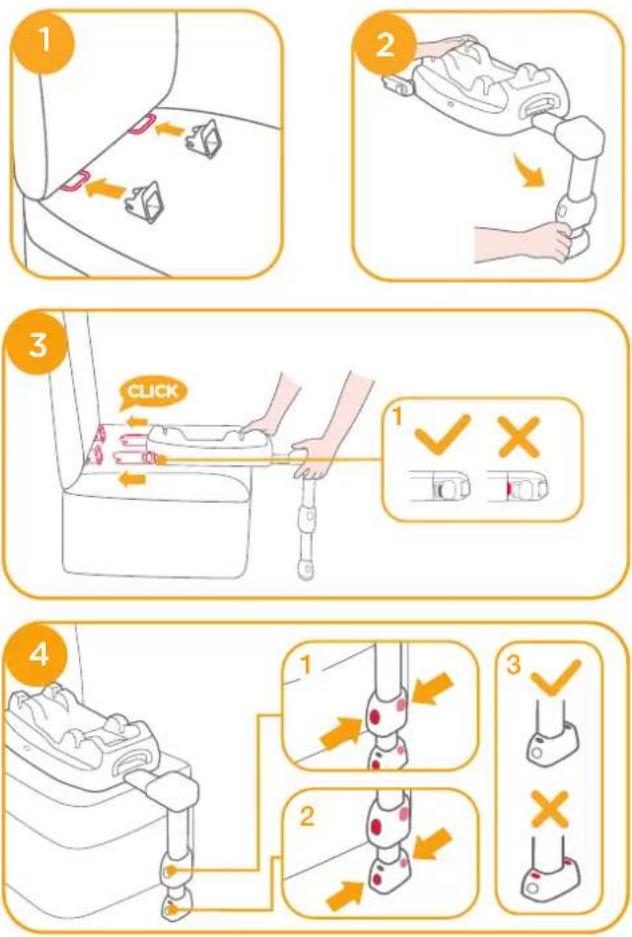 1

2

3

CLICK

1

4

1

2

3