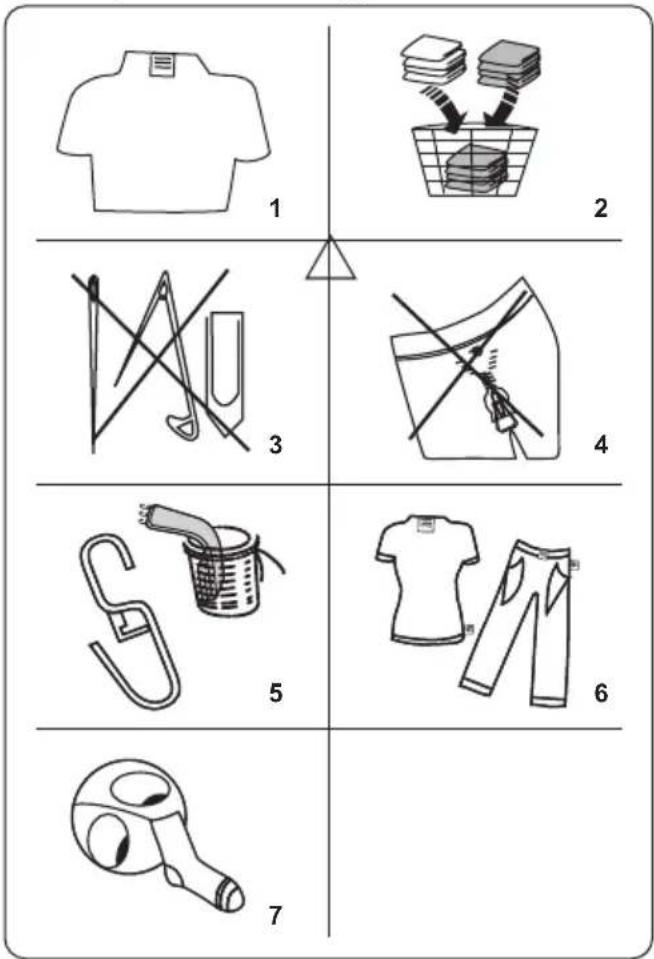 1

2

3

4

5

6

7