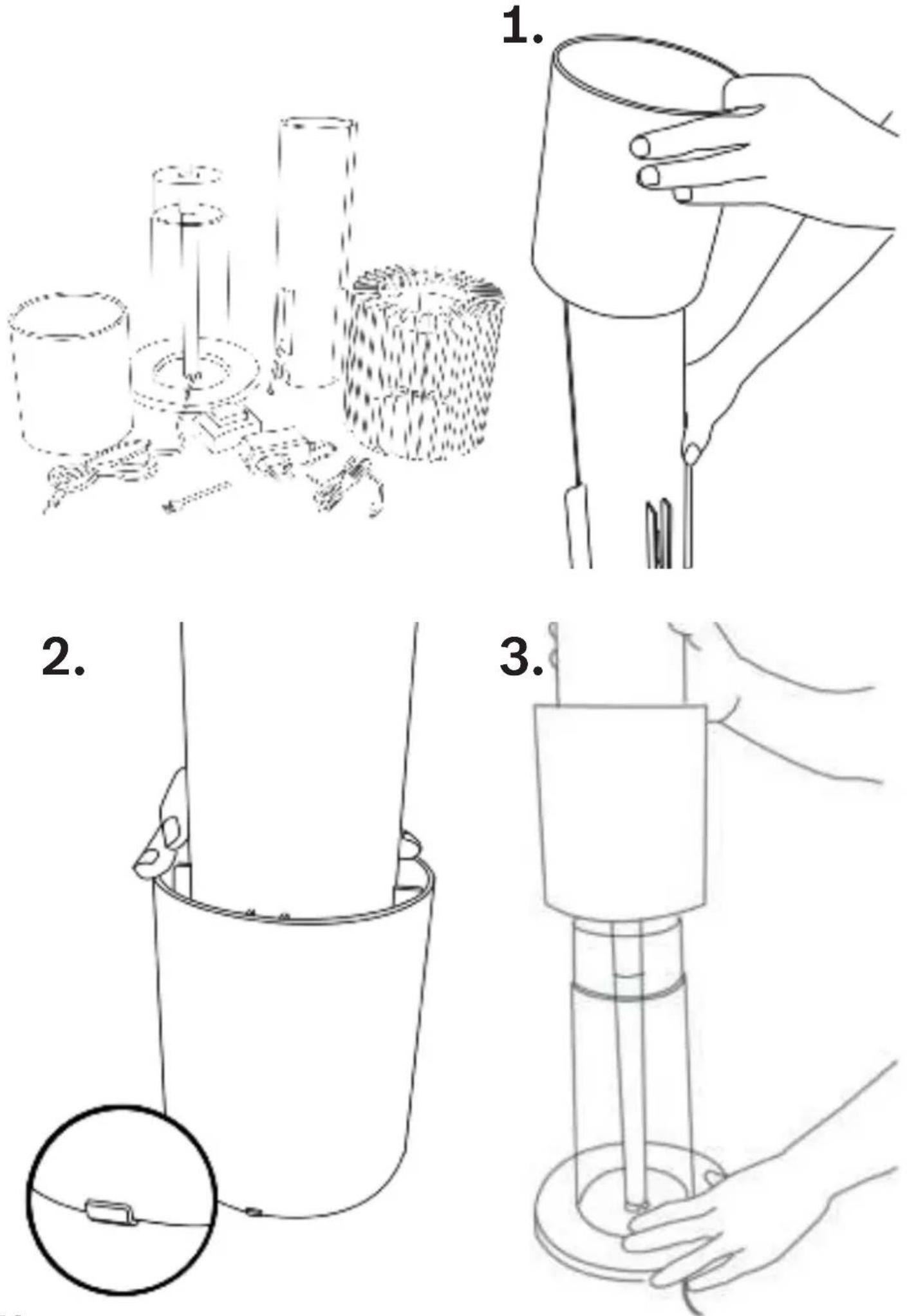 1.

2.

3.