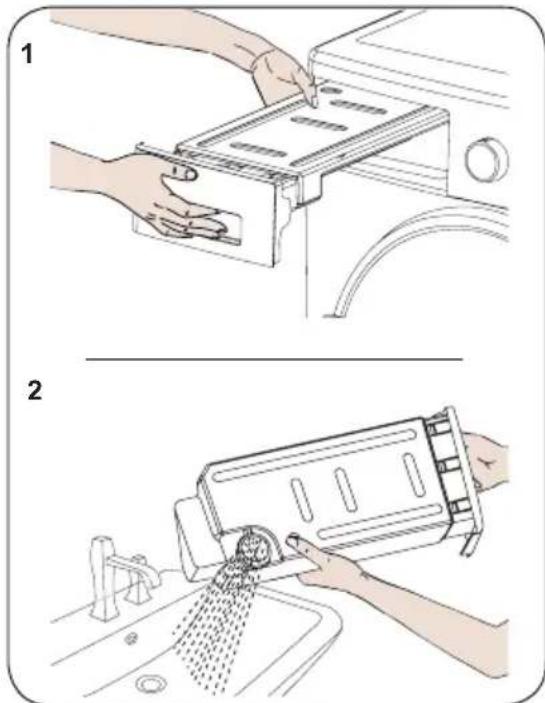 1

2