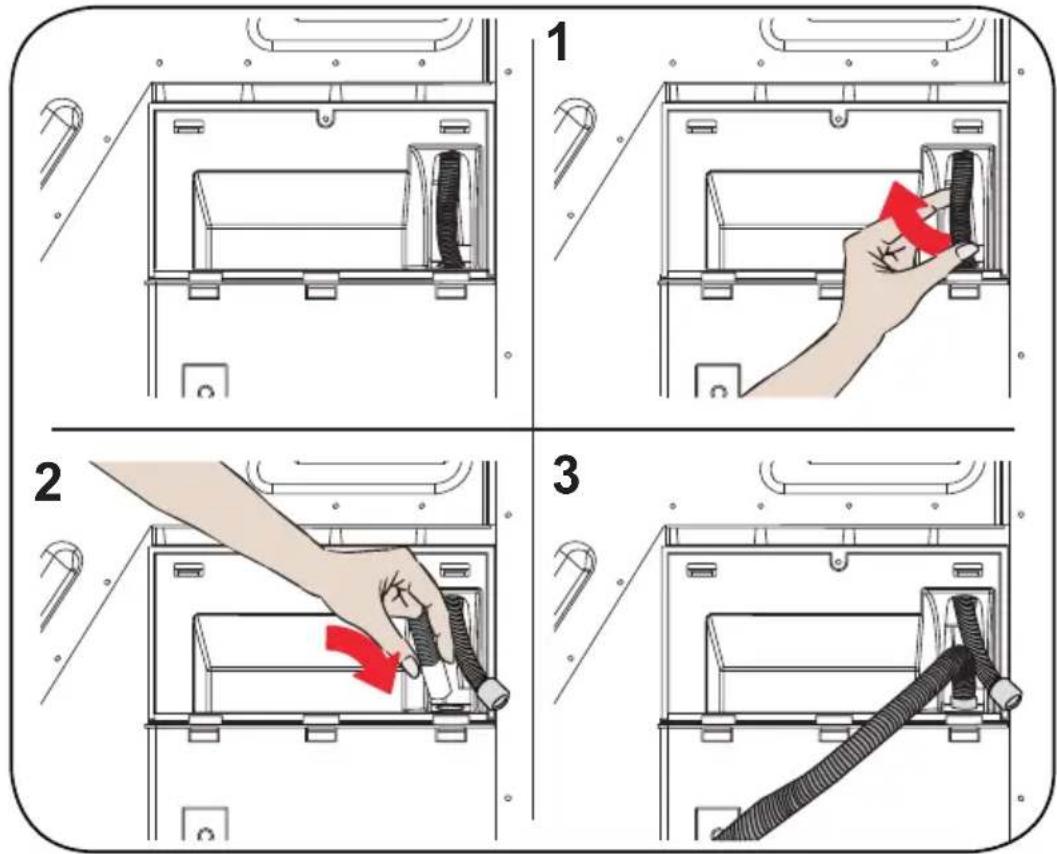 1

2

3