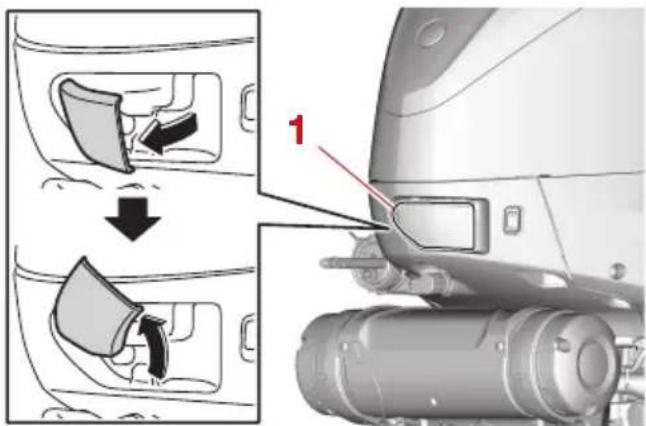 1