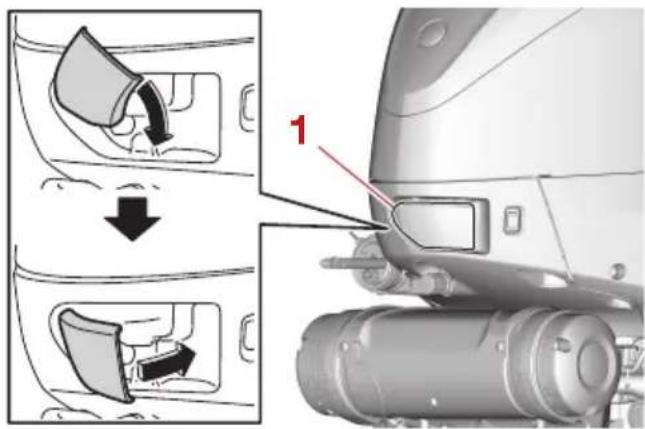 1