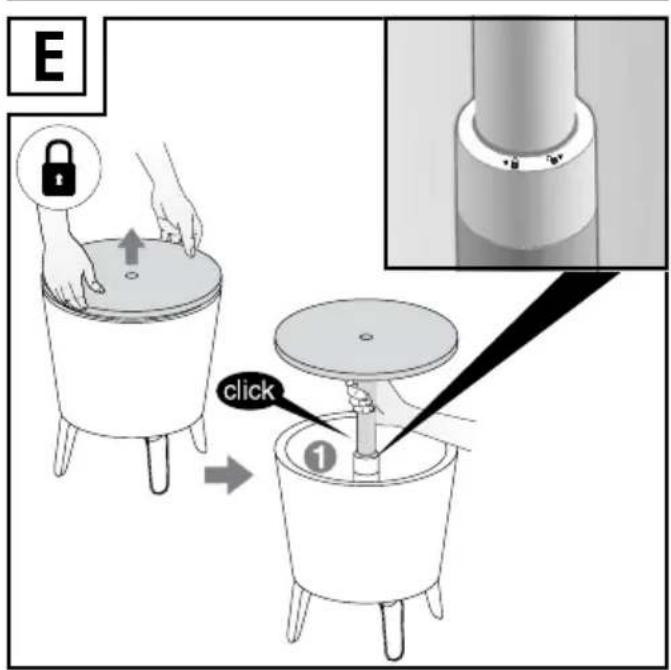 E

click

1