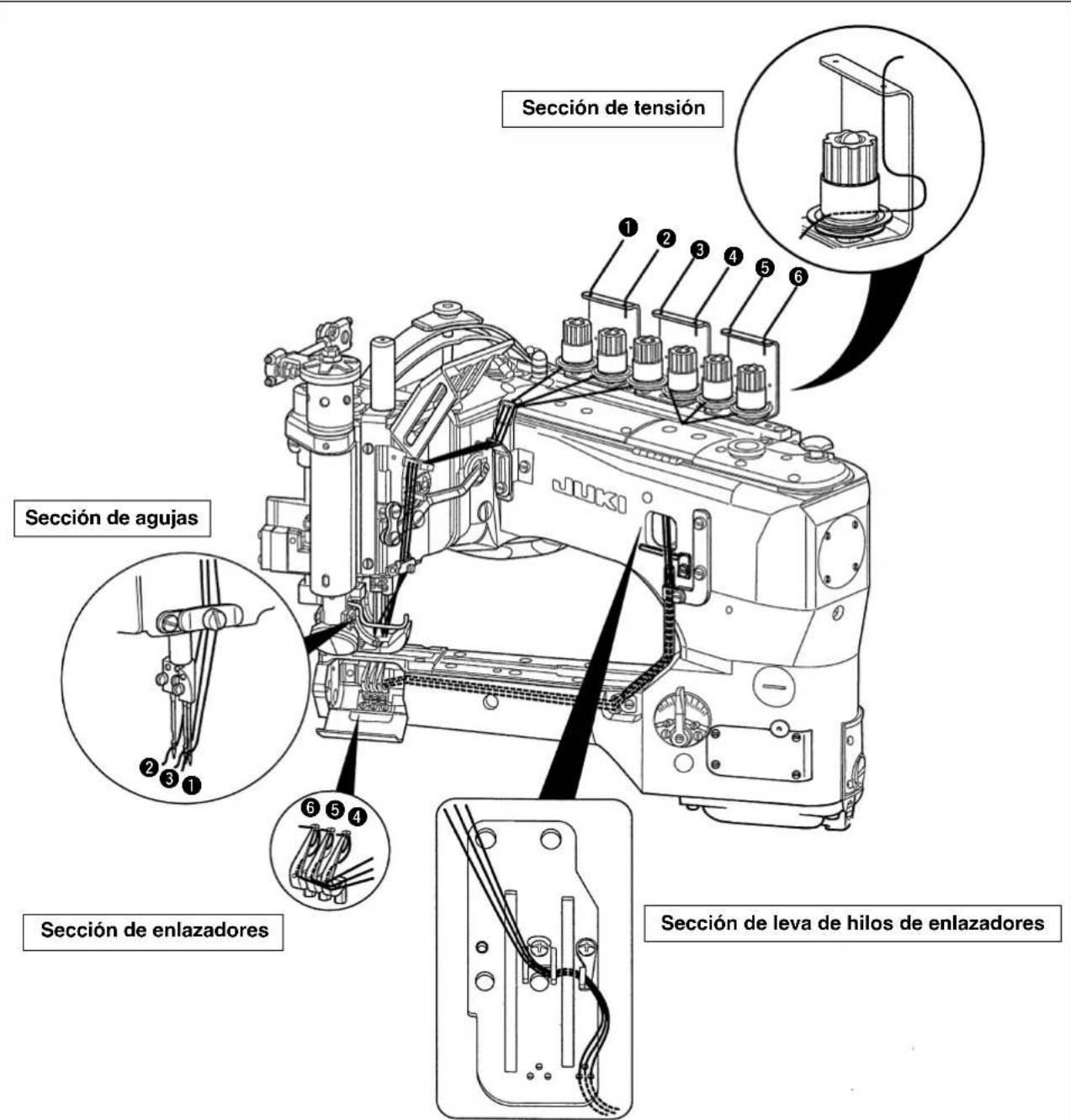 Sección de tensión

❶ ❷ ❸ ❹ ❺ ❻

JUKI

Sección de agujas

❷ ❸ ❶

❻ ❺ ❹

Sección de enlazadores

Sección de leva de hilos de enlazadores