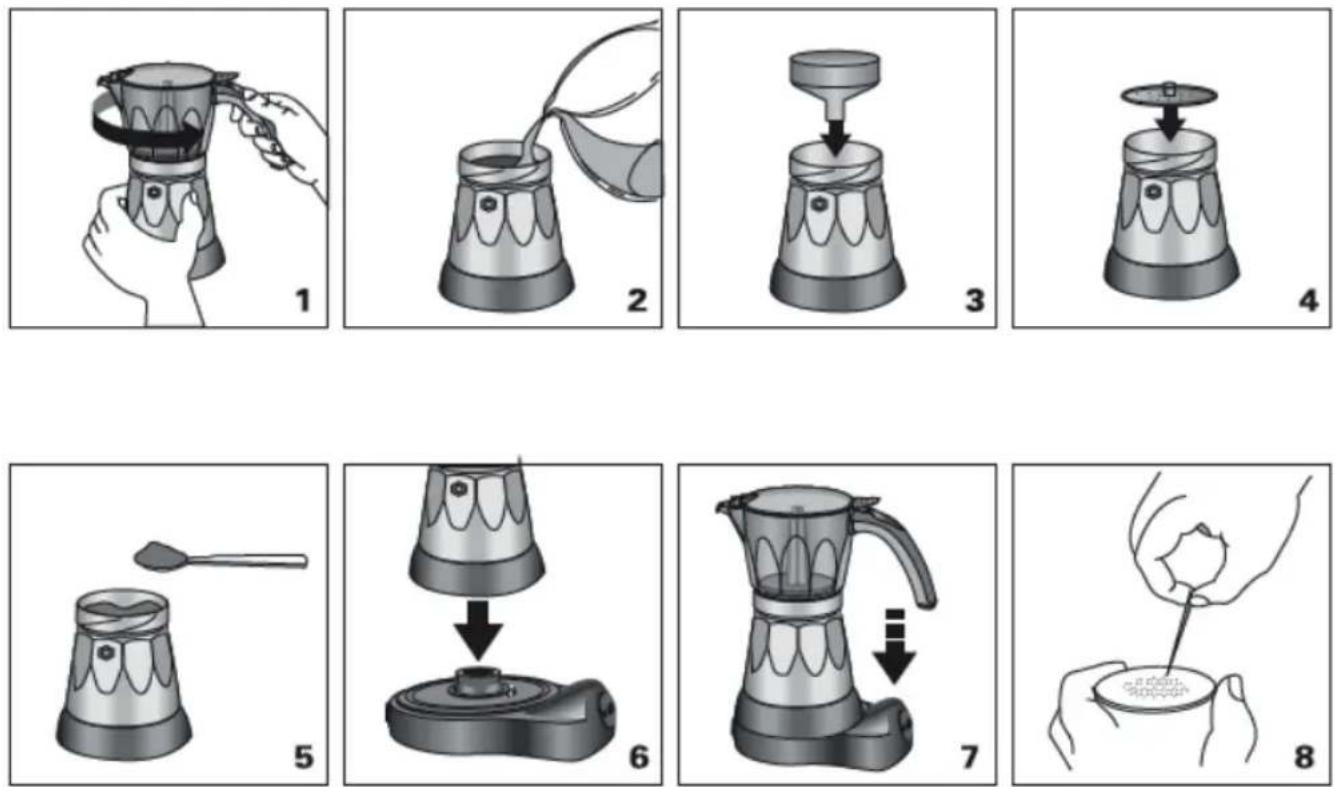 1

2

3

4

5

6

7

8