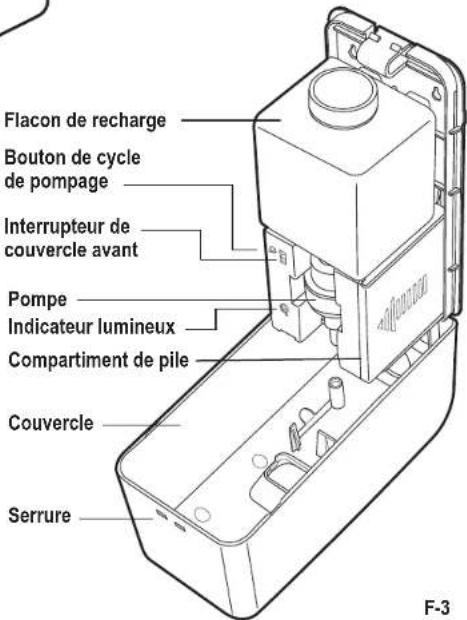 Flacon de recharge

Bouton de cycle de pompage

Interrupteur de couvercle avant

Pompe

Indicateur lumineux

Compartiment de pile

Couvercle

Serrure

F-3