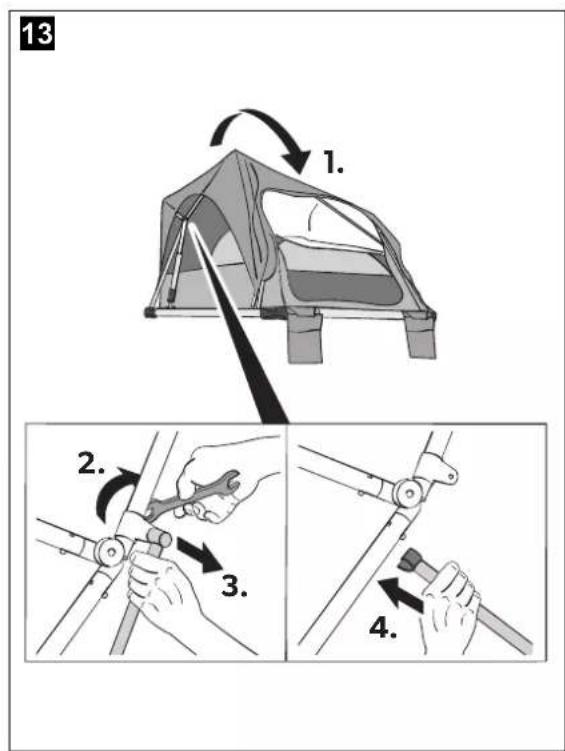 13

1.

2.

3.

4.