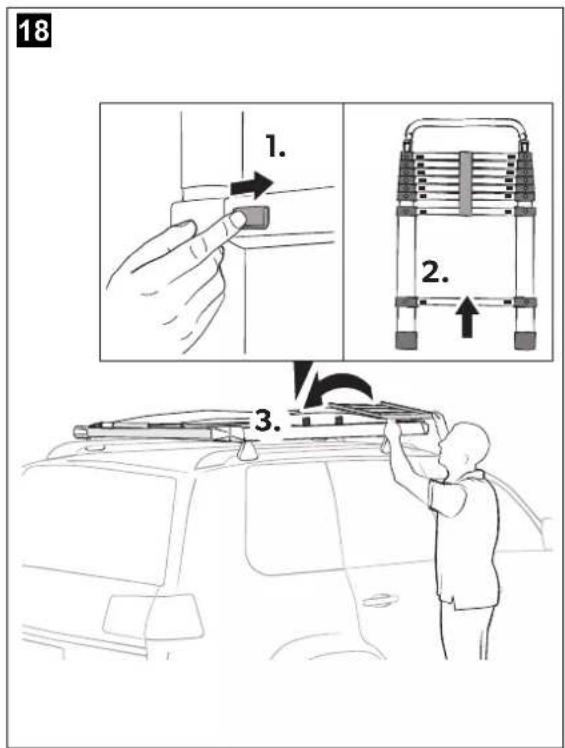 18

1.

2.

3.