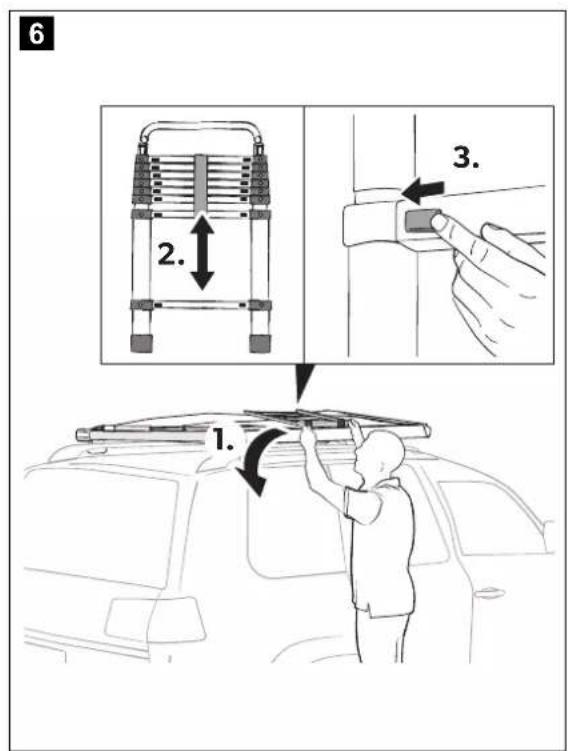 6

2.

3.

1.