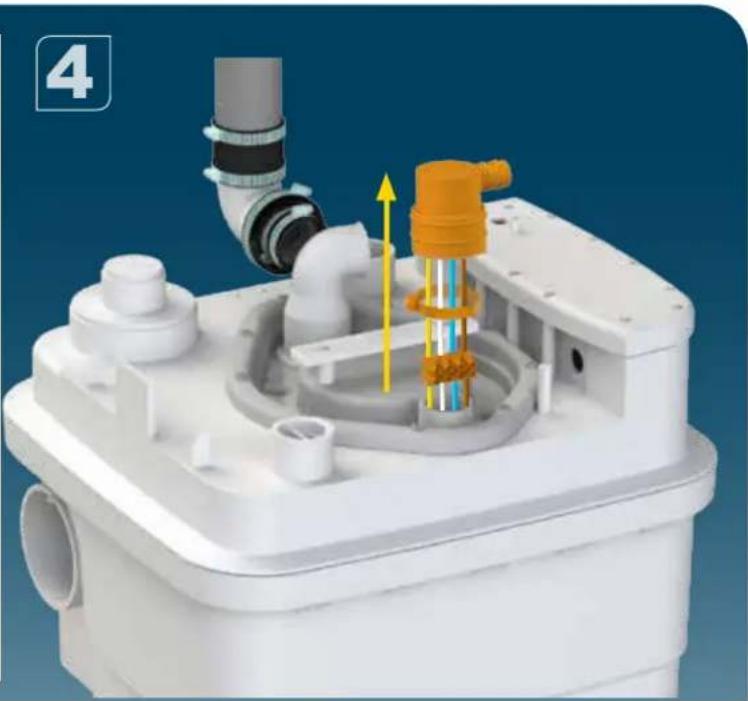 4