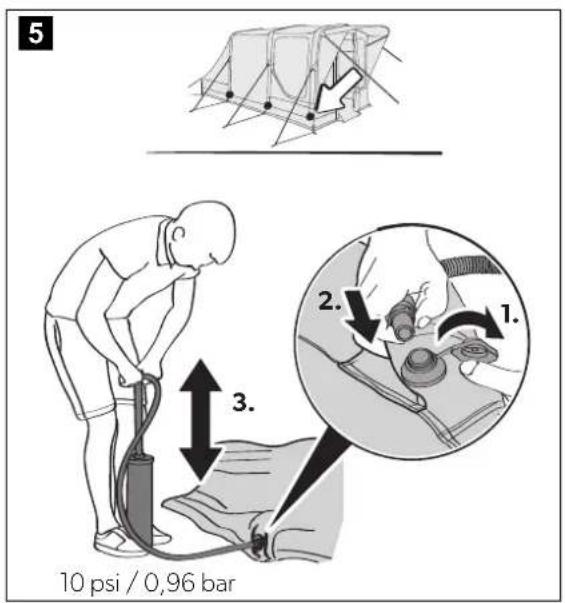 5

2.

1.

3.

10 psi / 0,96 bar