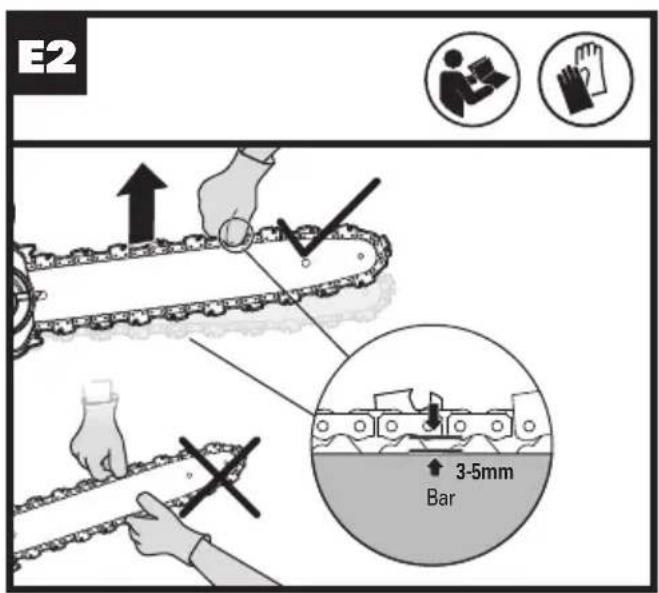 E2

3-5mm
Bar