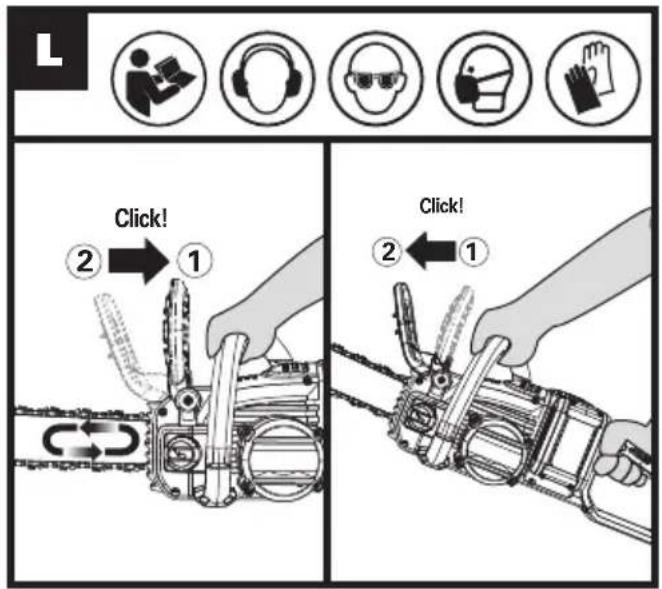 L

Click!
2 1

Click!
2 1