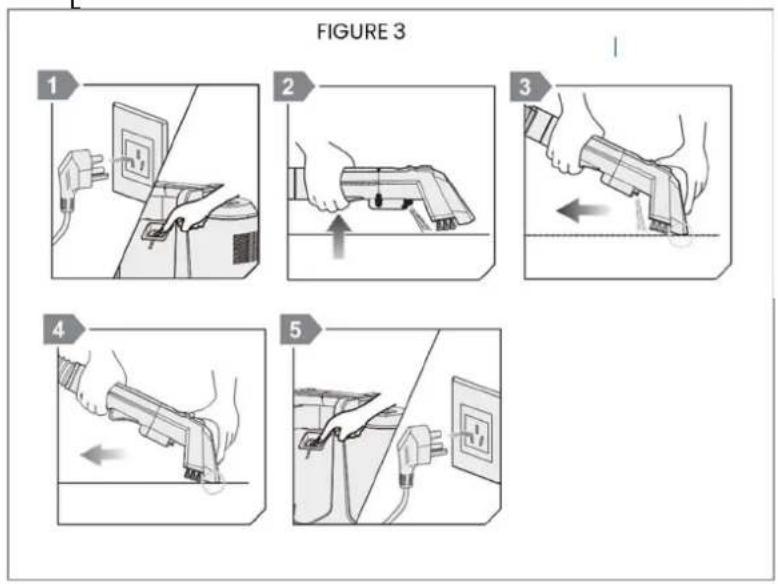 FIGURE 3

1

2

3

4

5