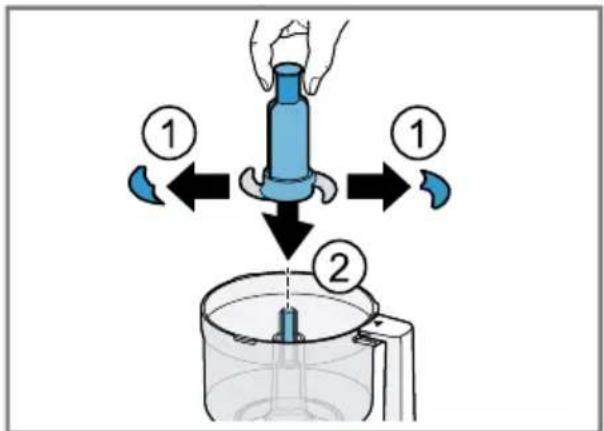 1
1
2