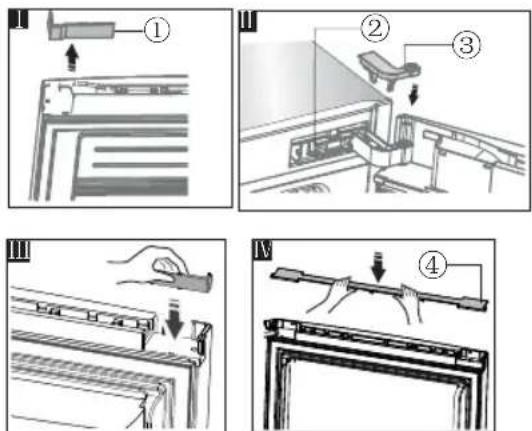 I
①

II
②
③

III

IV
④