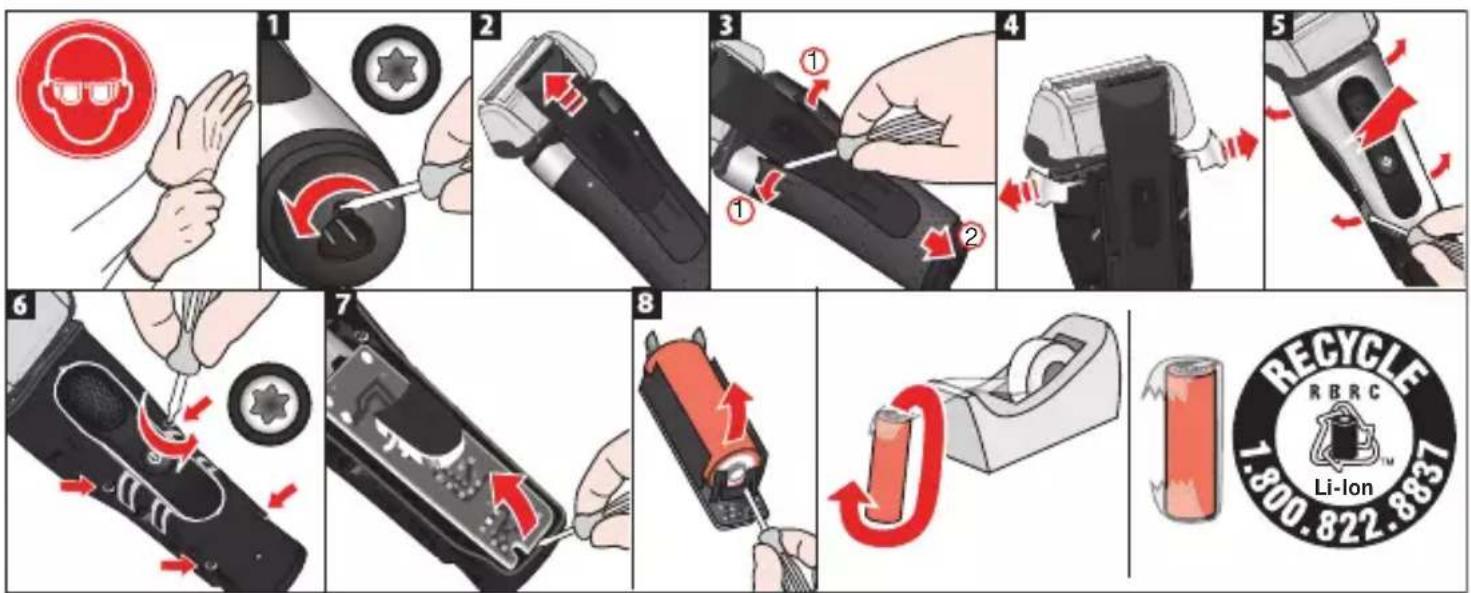 1

2

3

1

1

2

4

5

6

7

8

RECYCLE
RBRC
TM
Li-Ion
1.800.822.8837