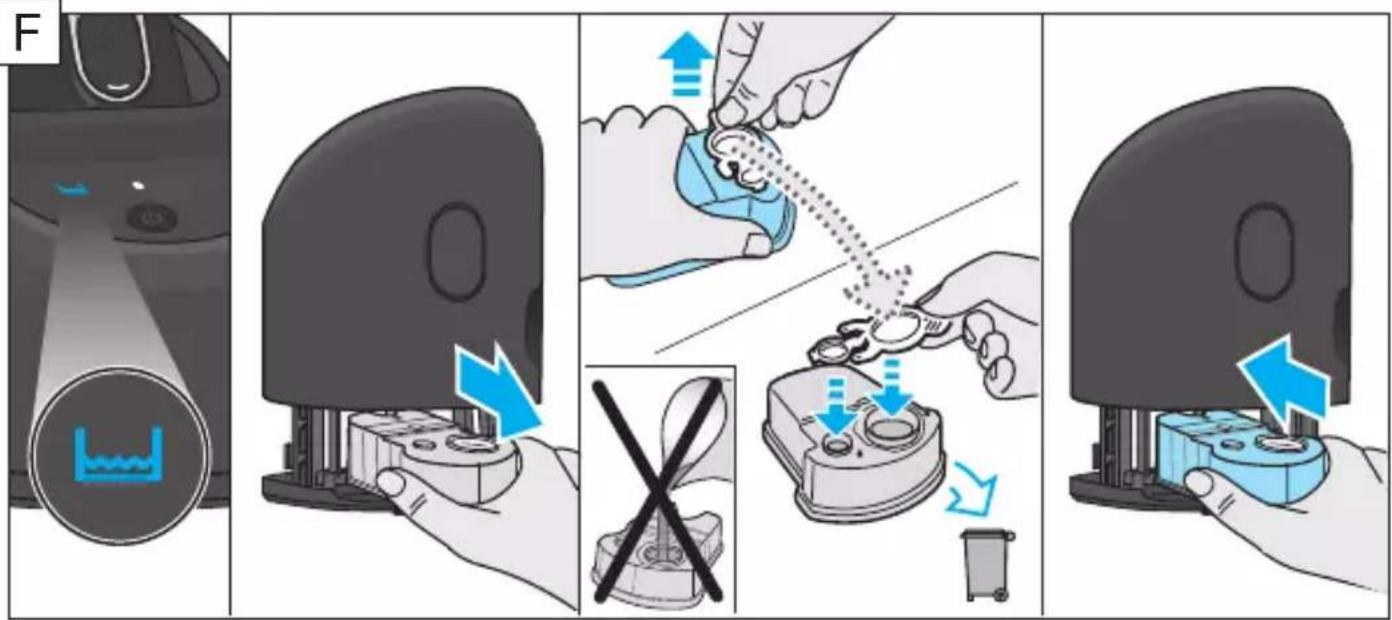 F