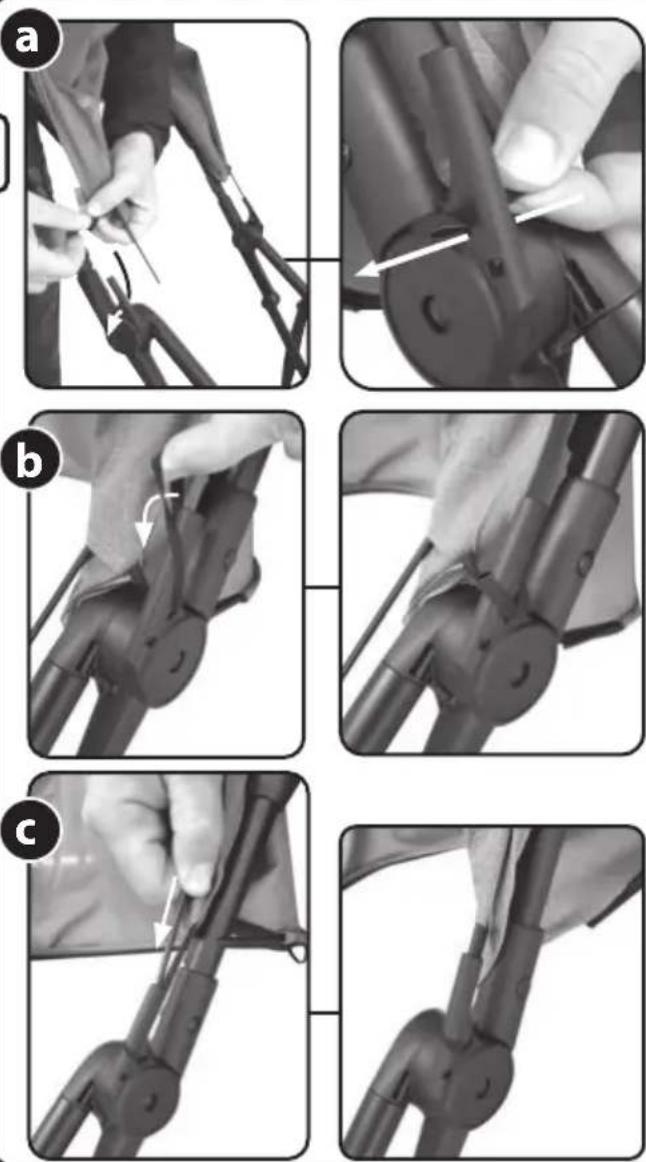 a

b

c