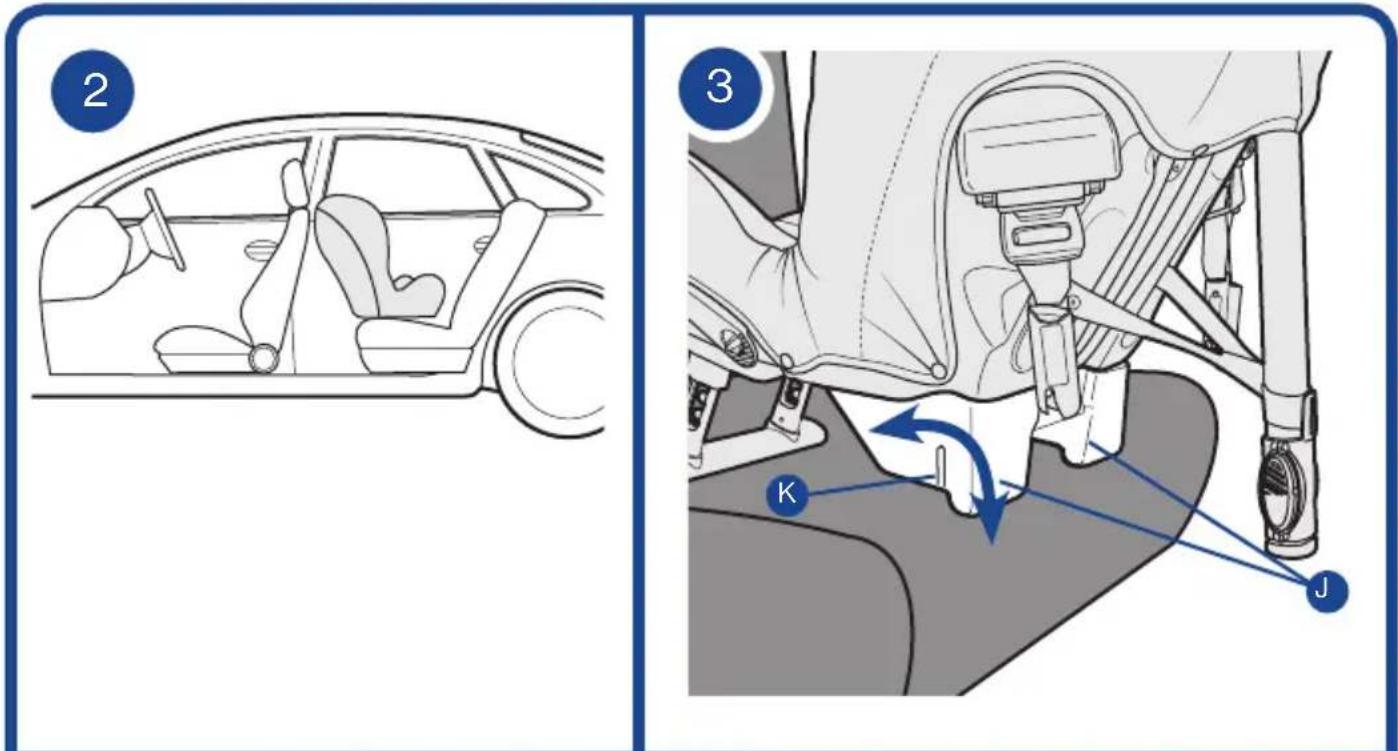 2

3

K

J