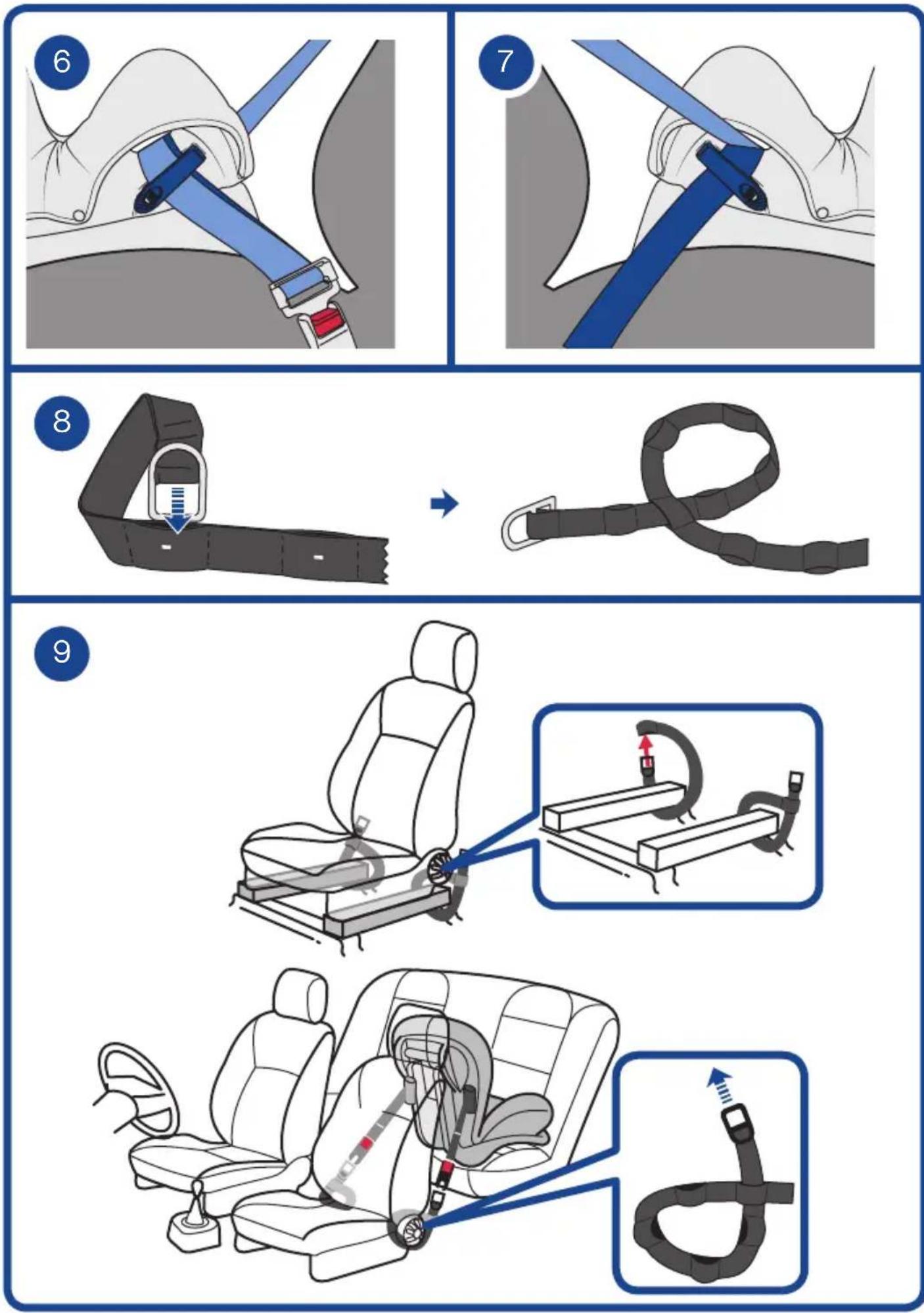 6

7

8

9