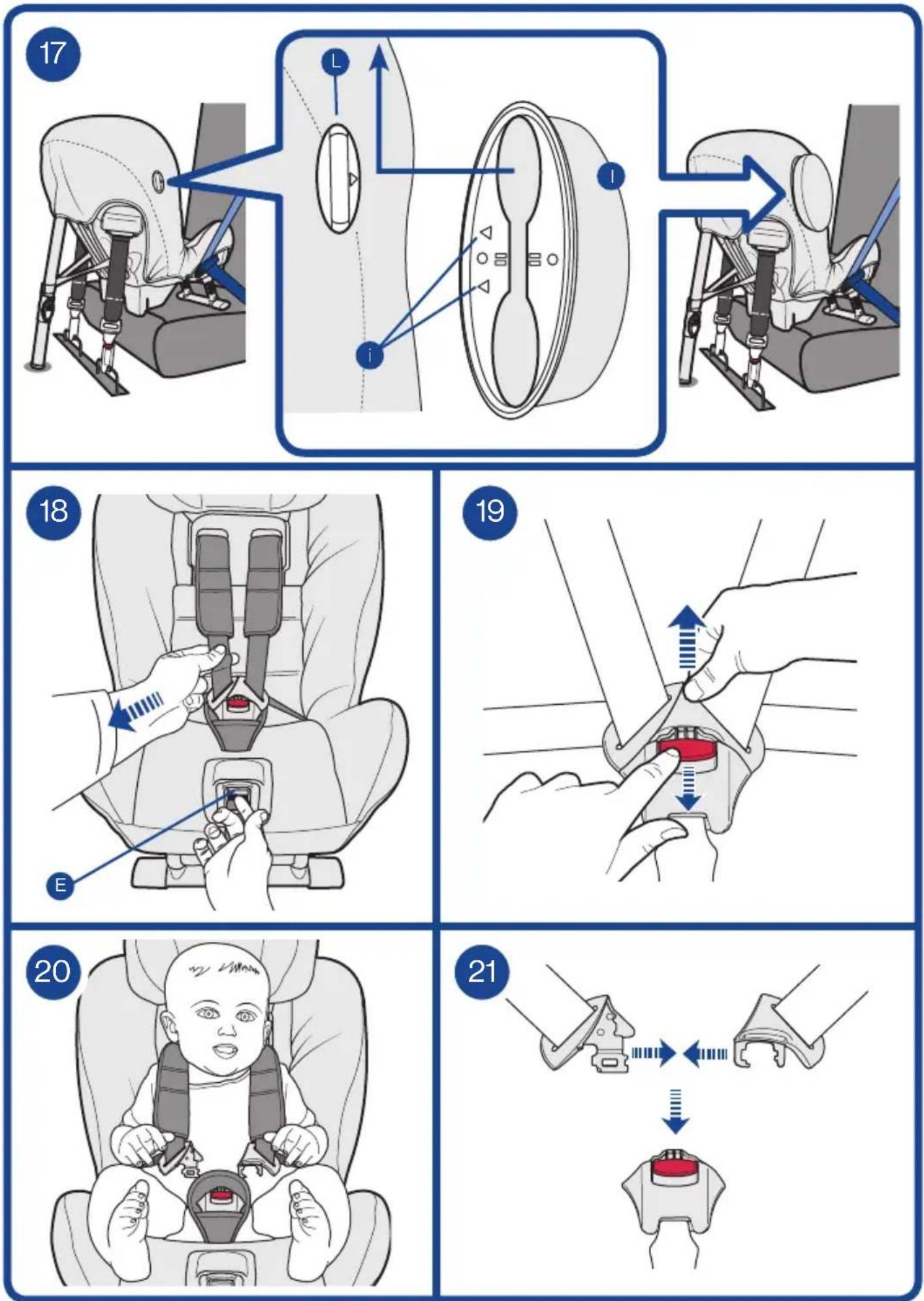 17
L
I
i
18
E
19
20
21