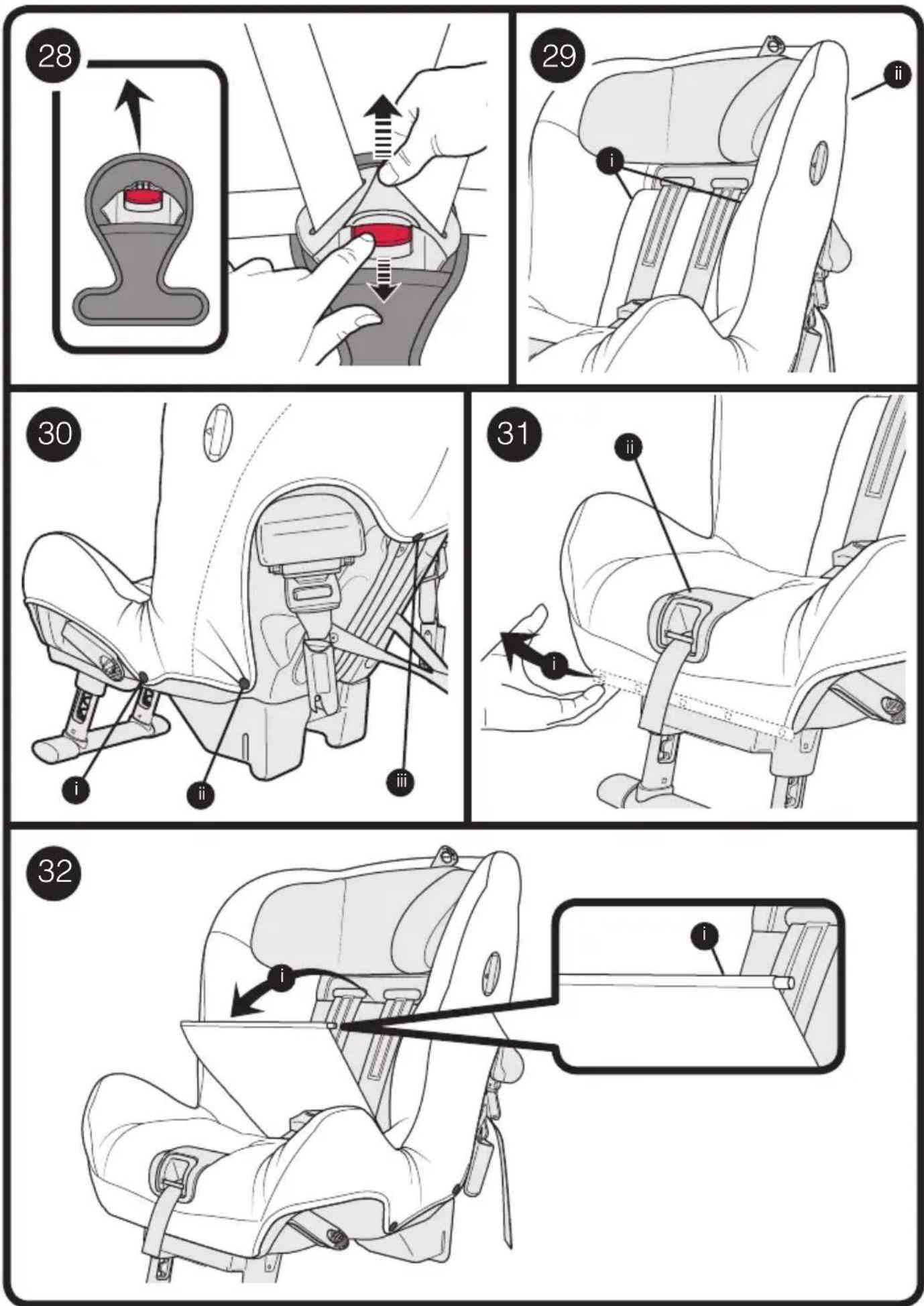 28

29
i
ii

30
i
ii
iii

31
ii
i

32
i
i