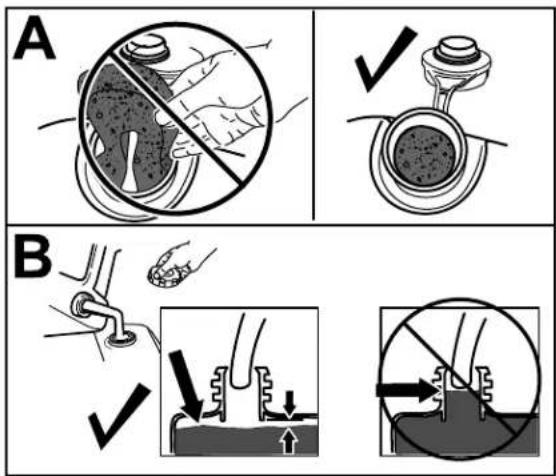 A

B