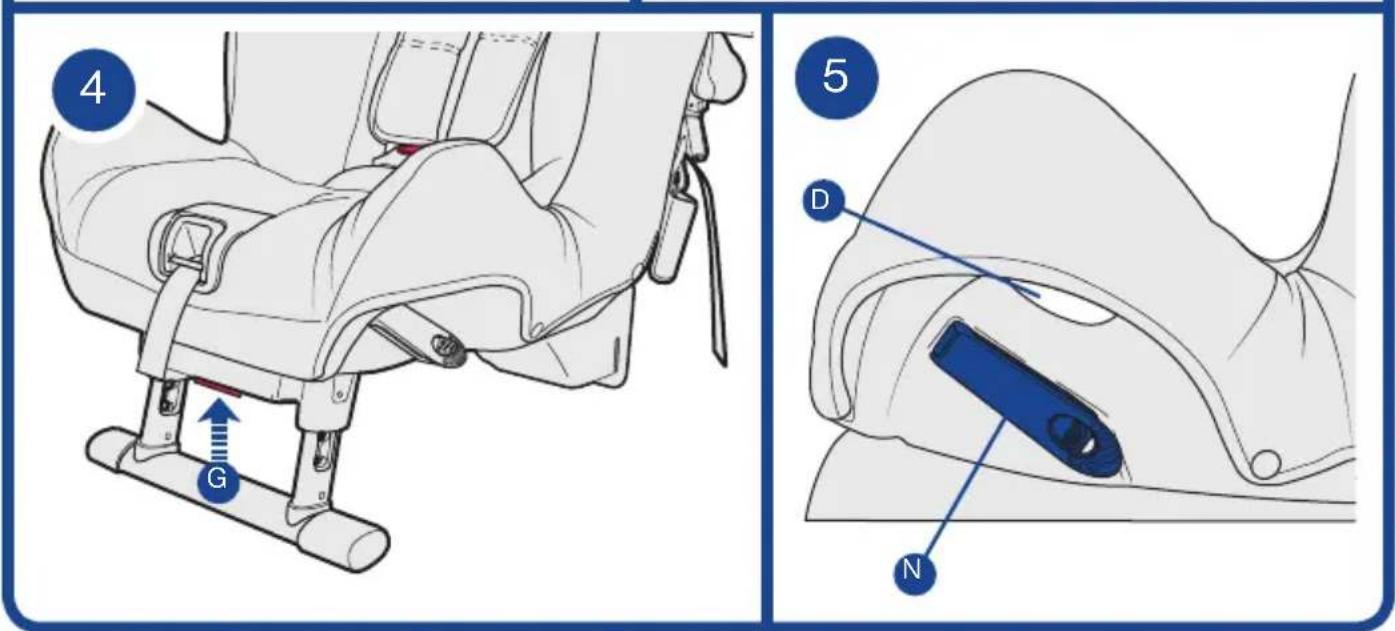 4

G

5

D

N