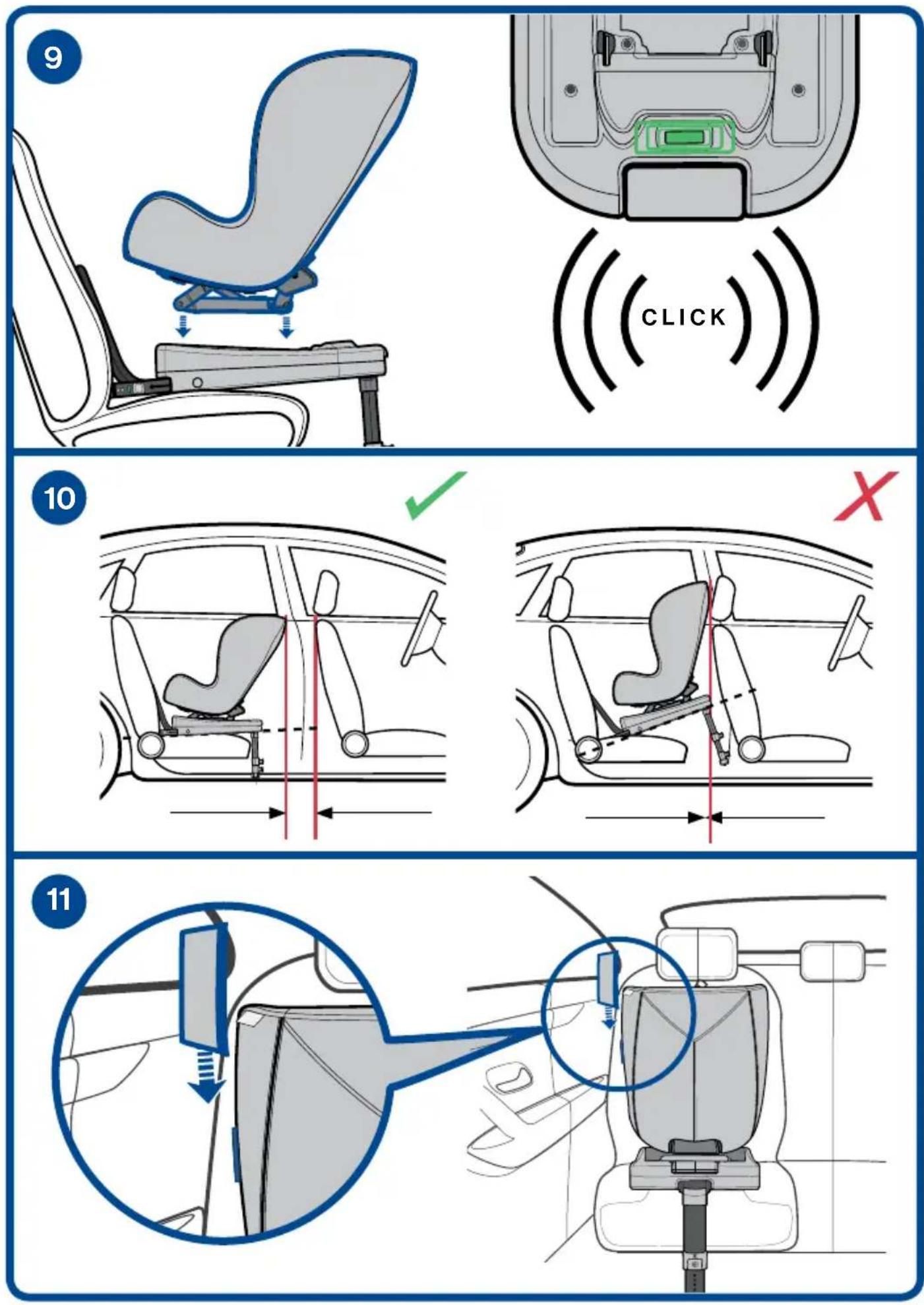 9

CLICK

10

11