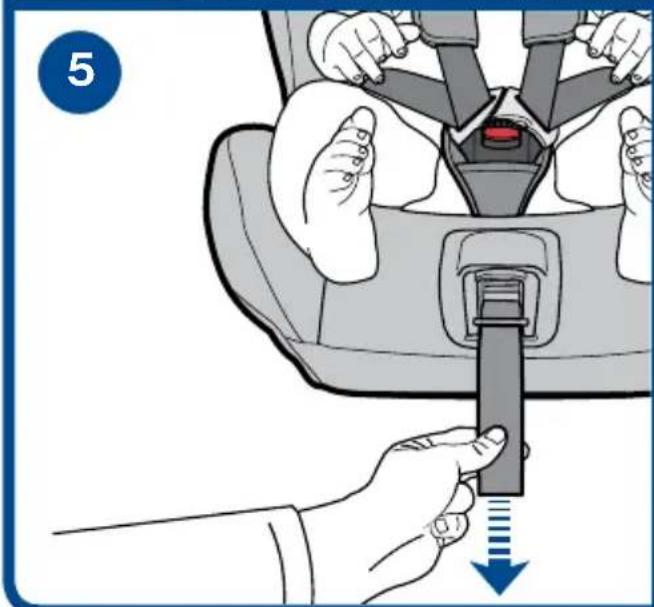 5