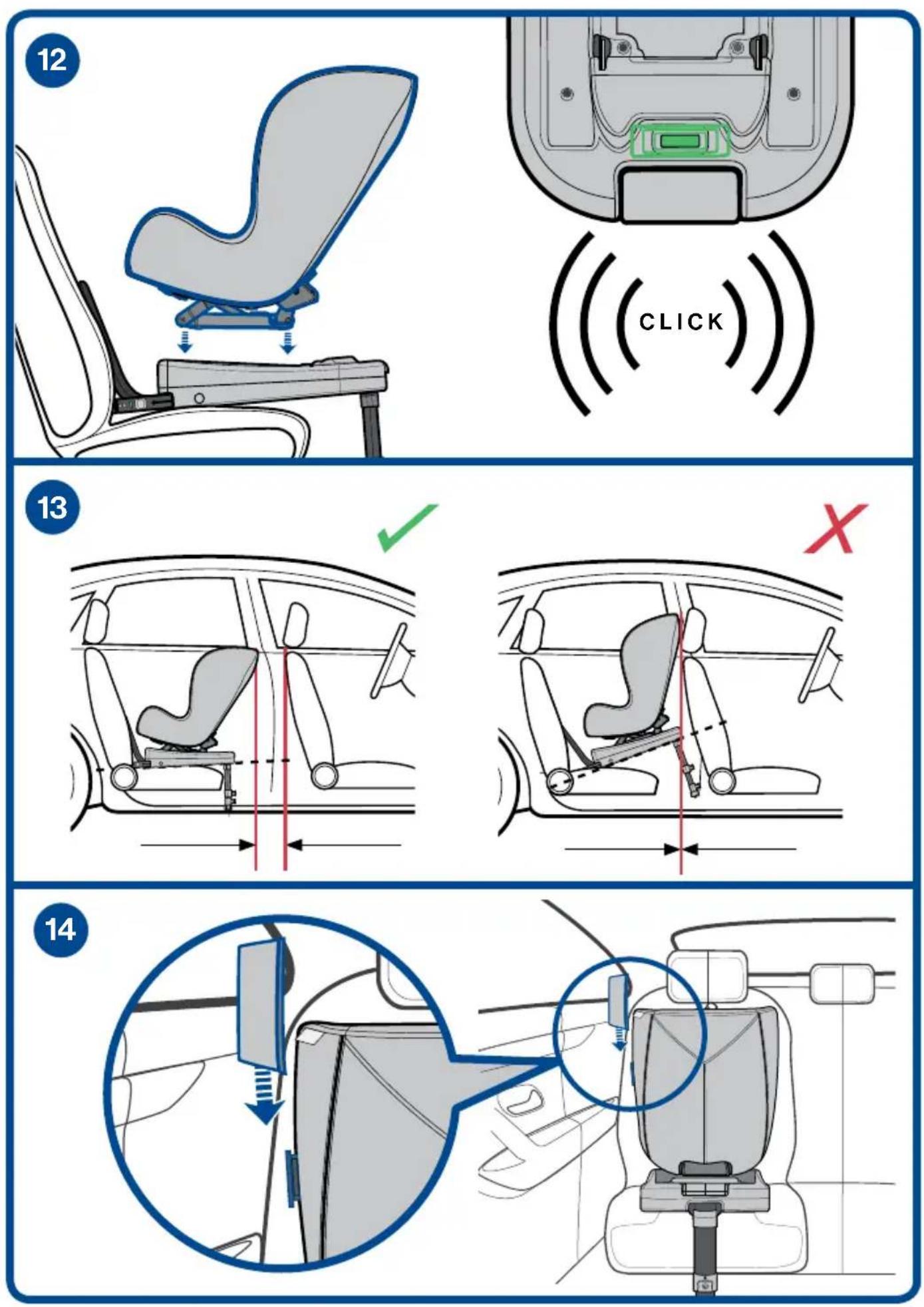 12

CLICK

13

14