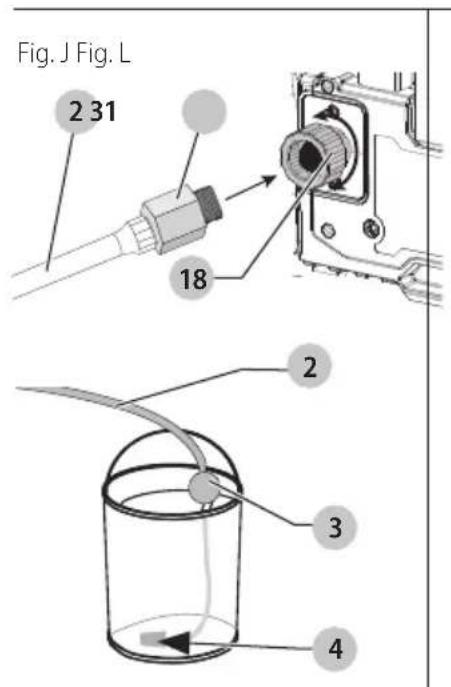 Fig. J Fig. L

2 31

18

2

3

4