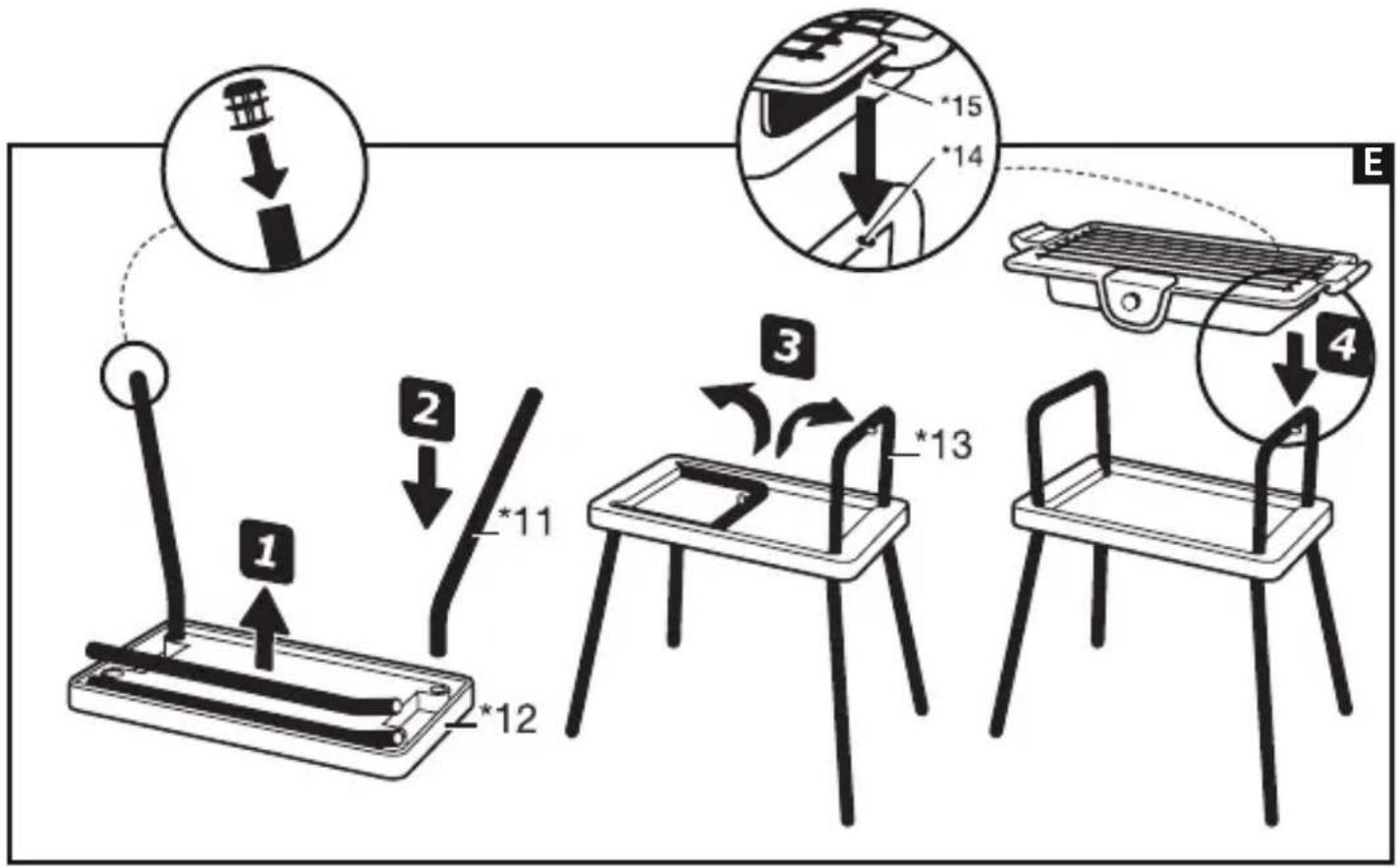 *15
*14
E
3
4
2
*13
*11
1
*12