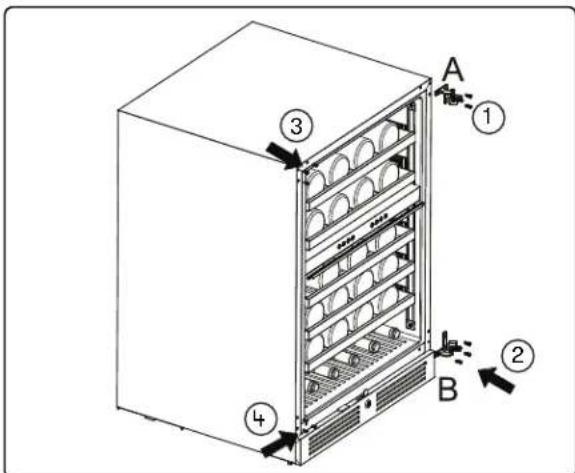 A
1
3
2
B
4